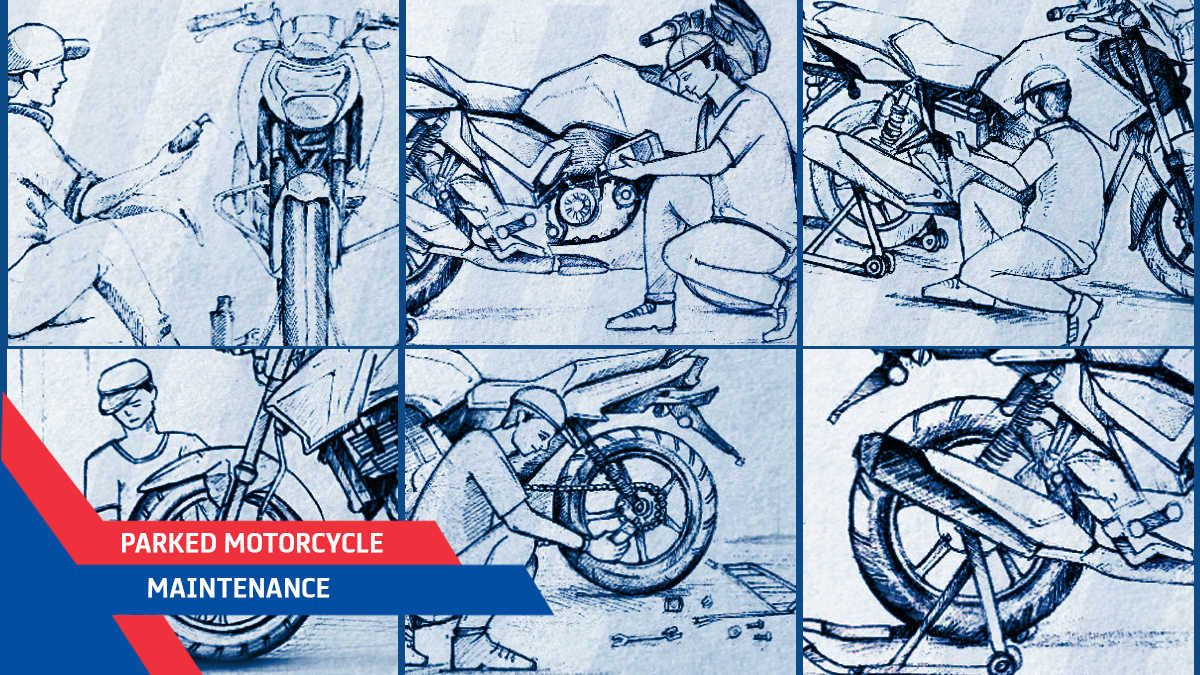 PARKED MOTORCYCLE
MAINTENANCE